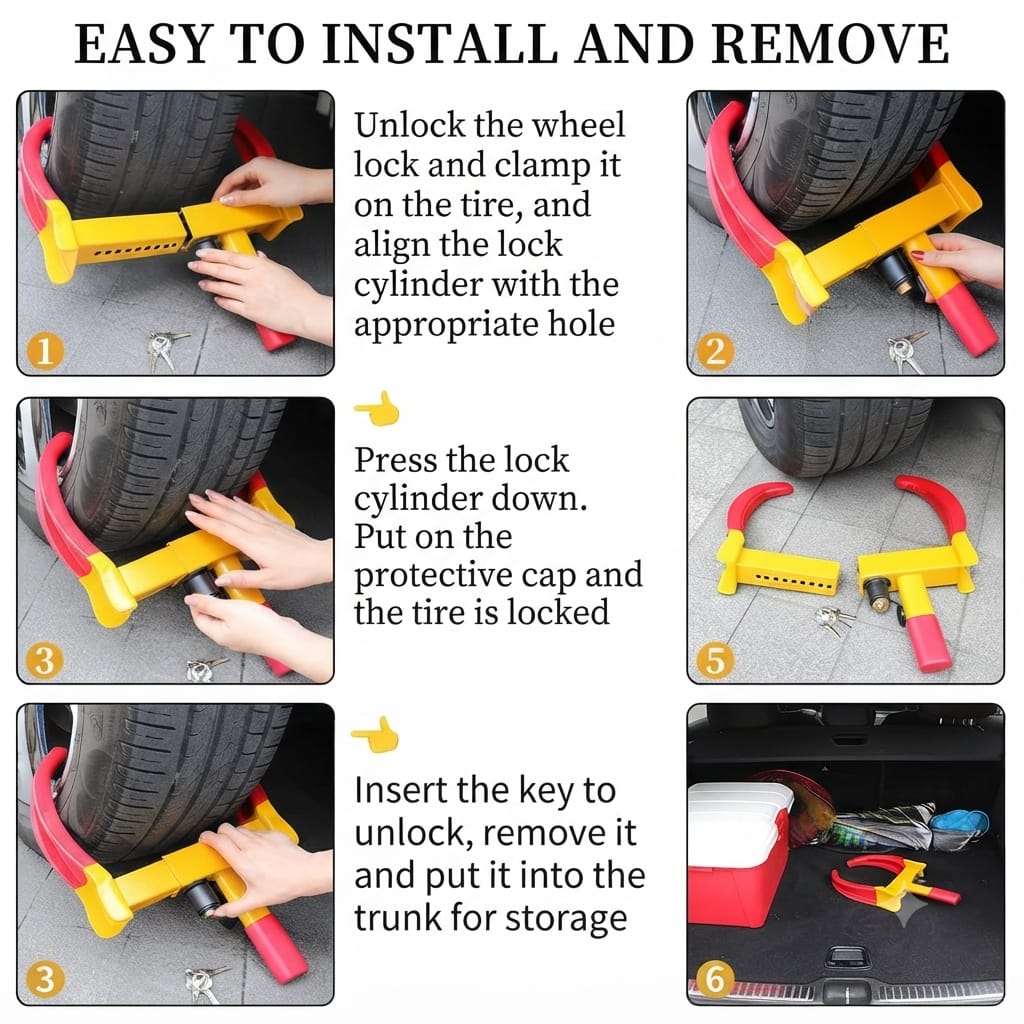 EASY TO INSTALL AND REMOVE

1

Unlock the wheel lock and clamp it on the tire, and align the lock cylinder with the appropriate hole

2

3

Press the lock cylinder down. Put on the protective cap and the tire is locked

5

3

Insert the key to unlock, remove it and put it into the trunk for storage

6